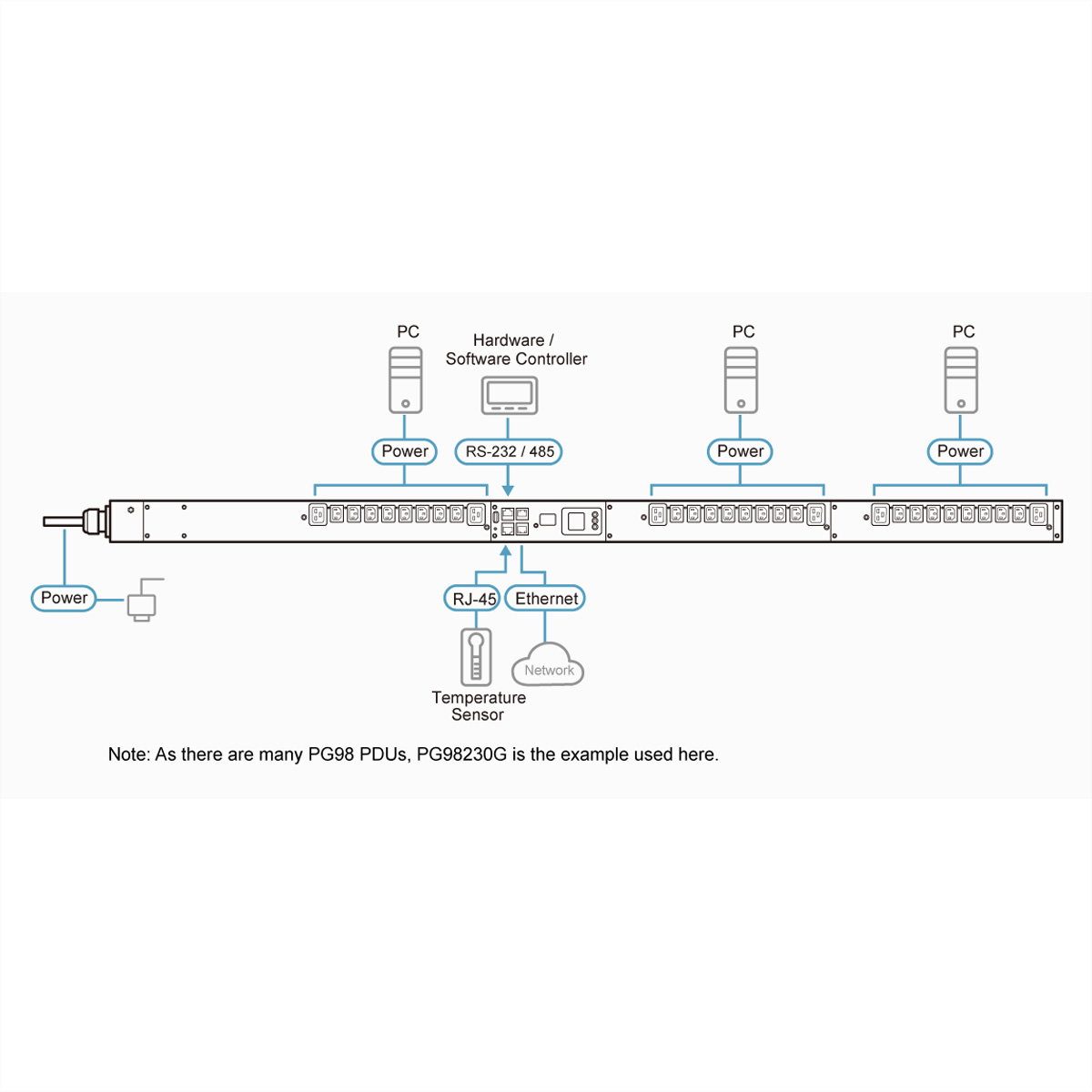 PC

Hardware / Software Controller

PC

PC

Power

RS-232 / 485

Power

Power

Power

RJ-45

Ethernet

Network

Temperature Sensor

Note: As there are many PG98 PDUs, PG98230G is the example used here.