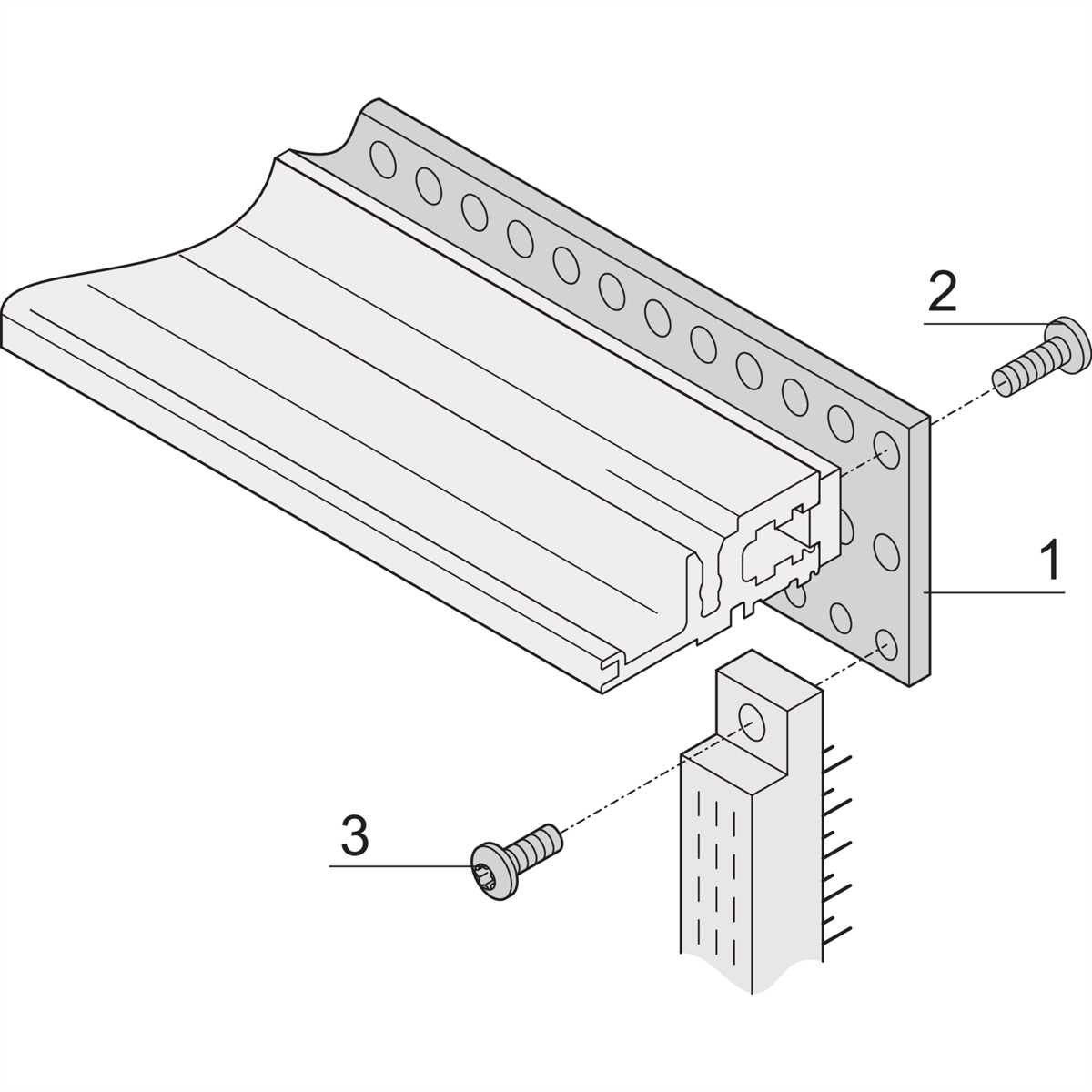 2

1

3