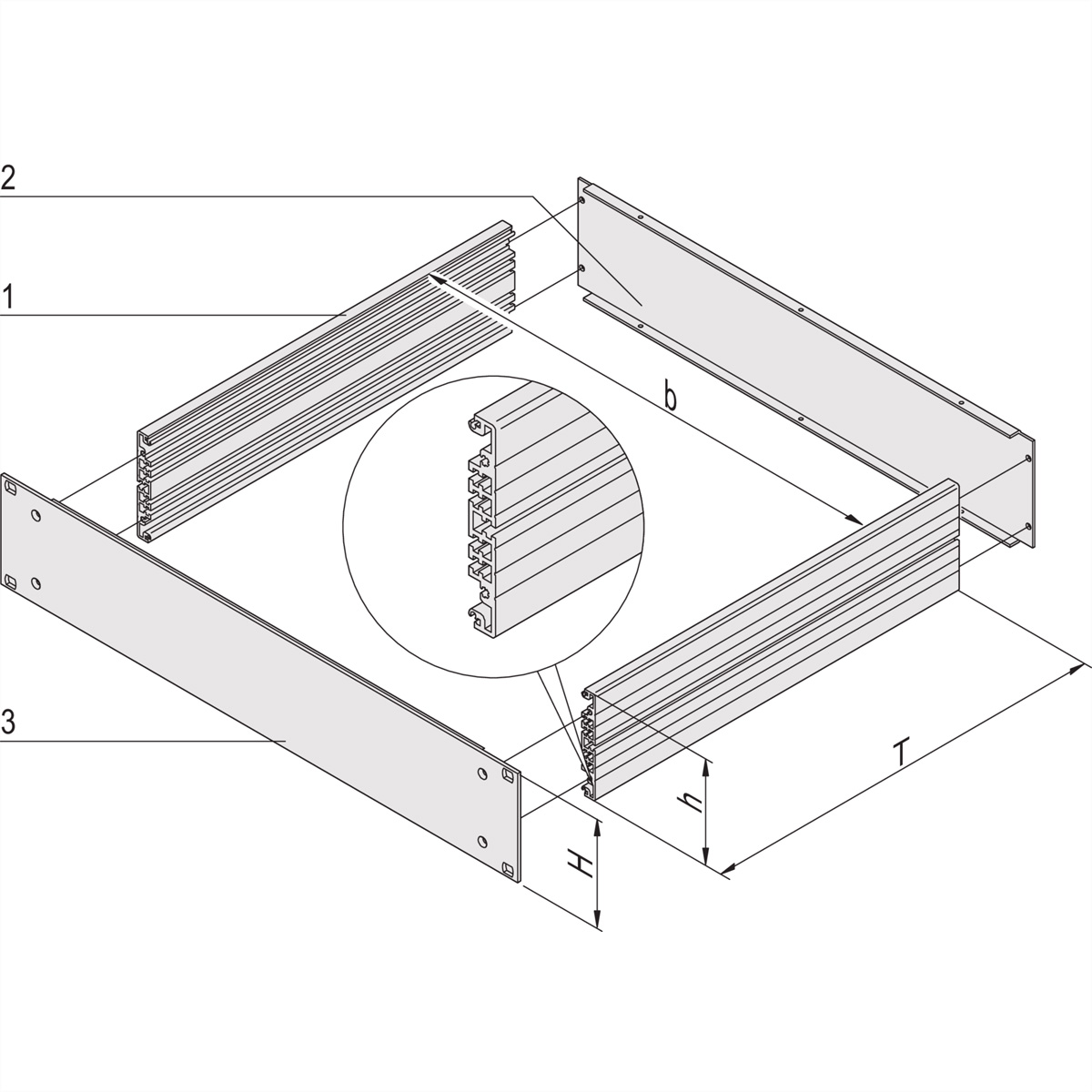 2

1

b

3

T

h

H