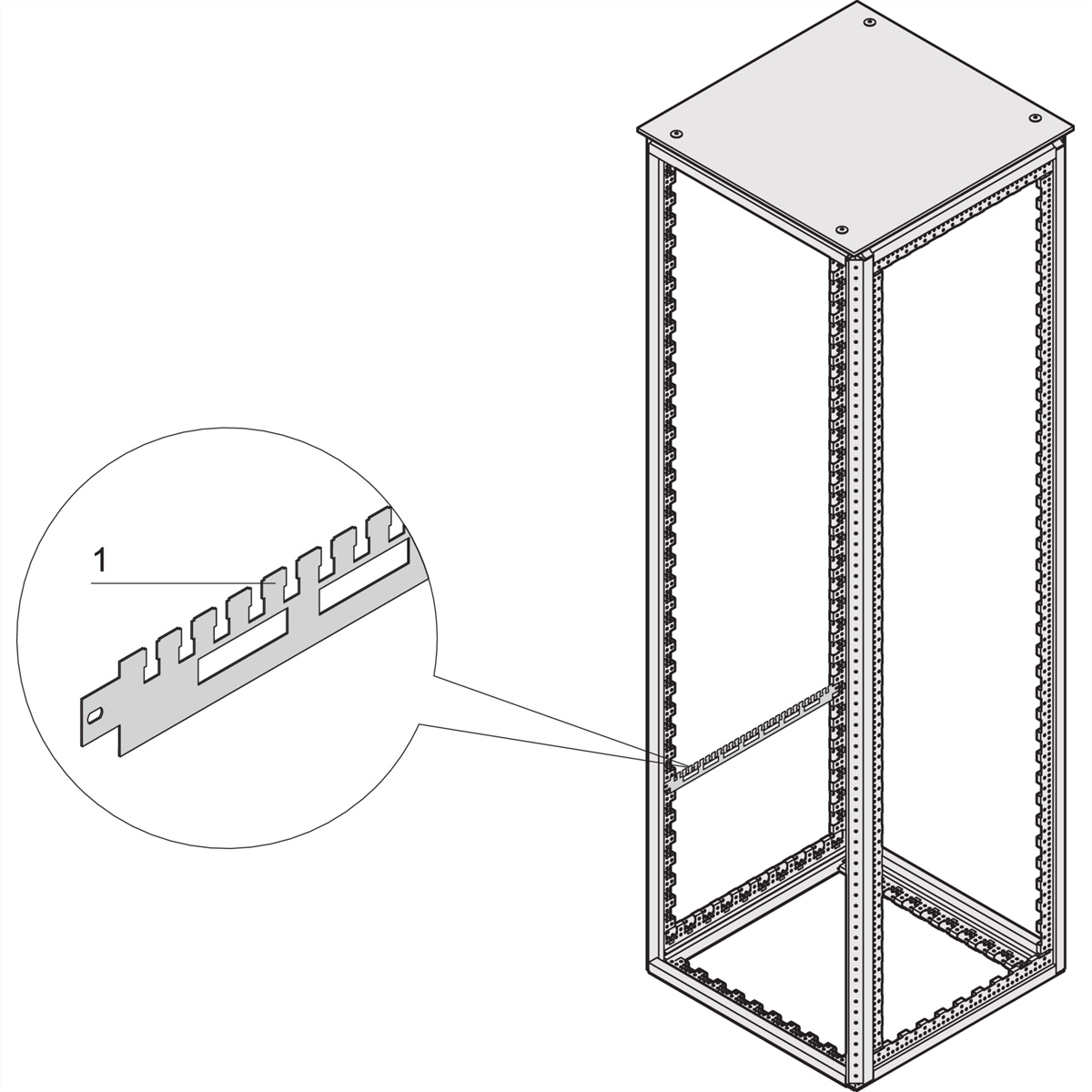 1