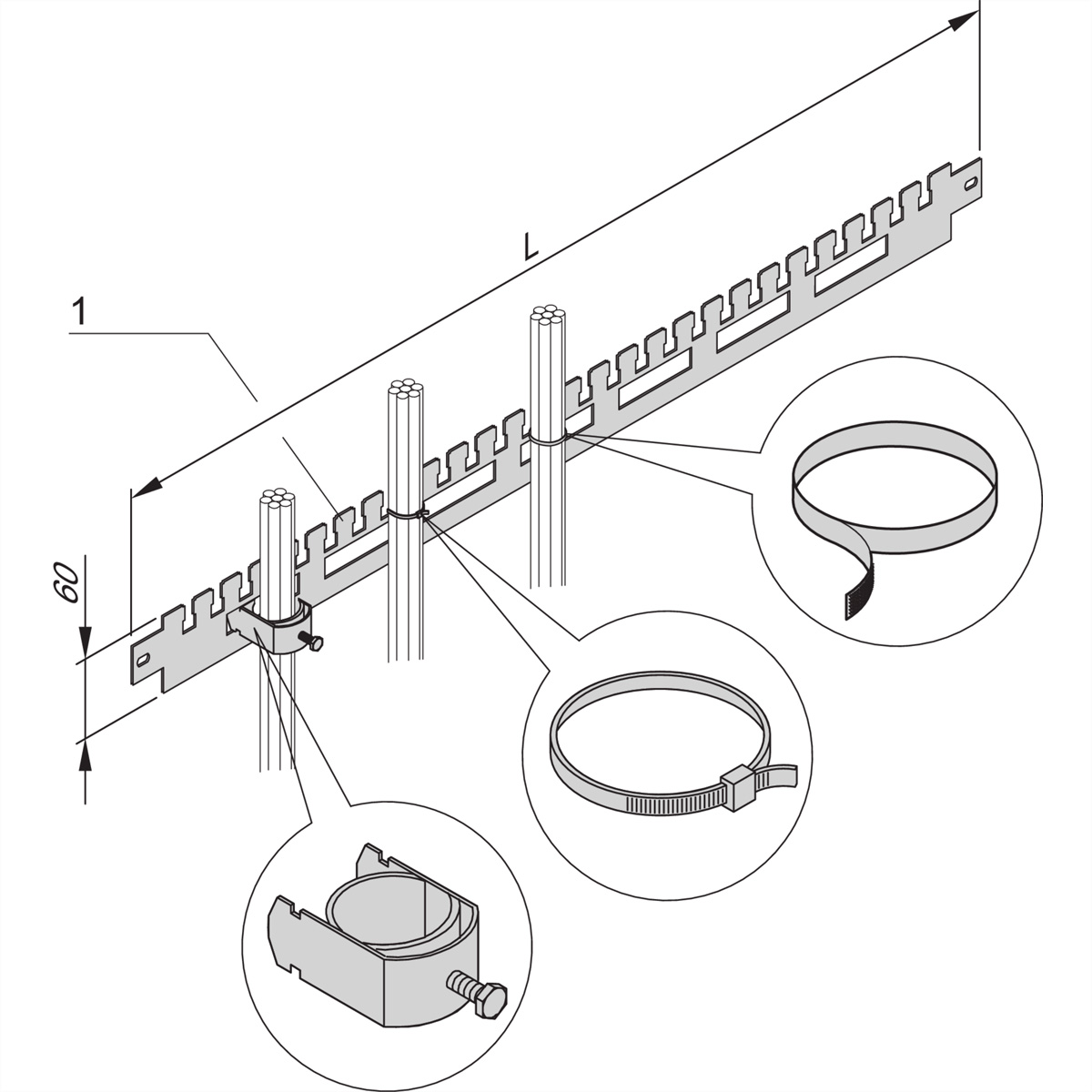 L

1

60