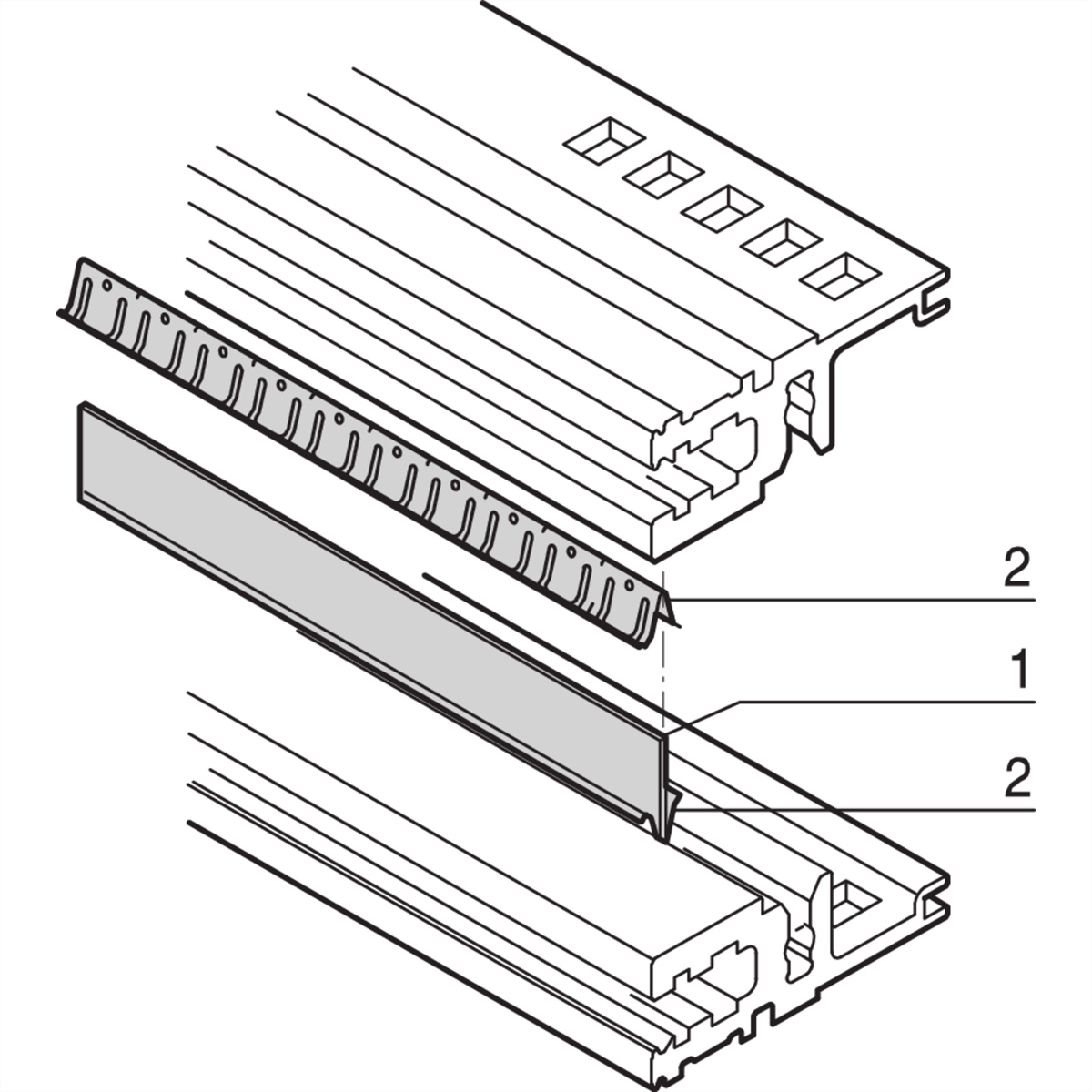 2

1

2